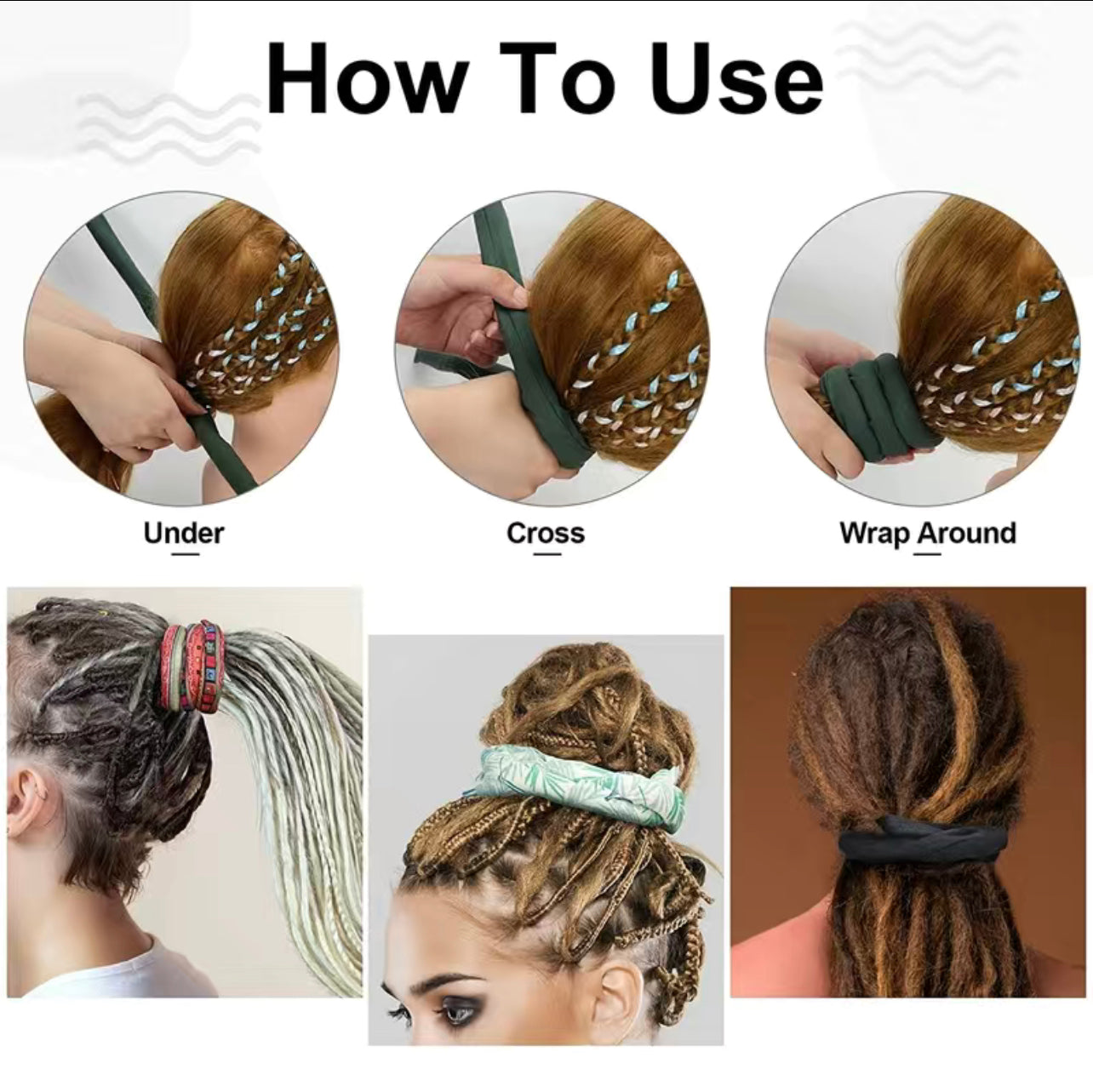 How To Use

Under

Cross

Wrap Around